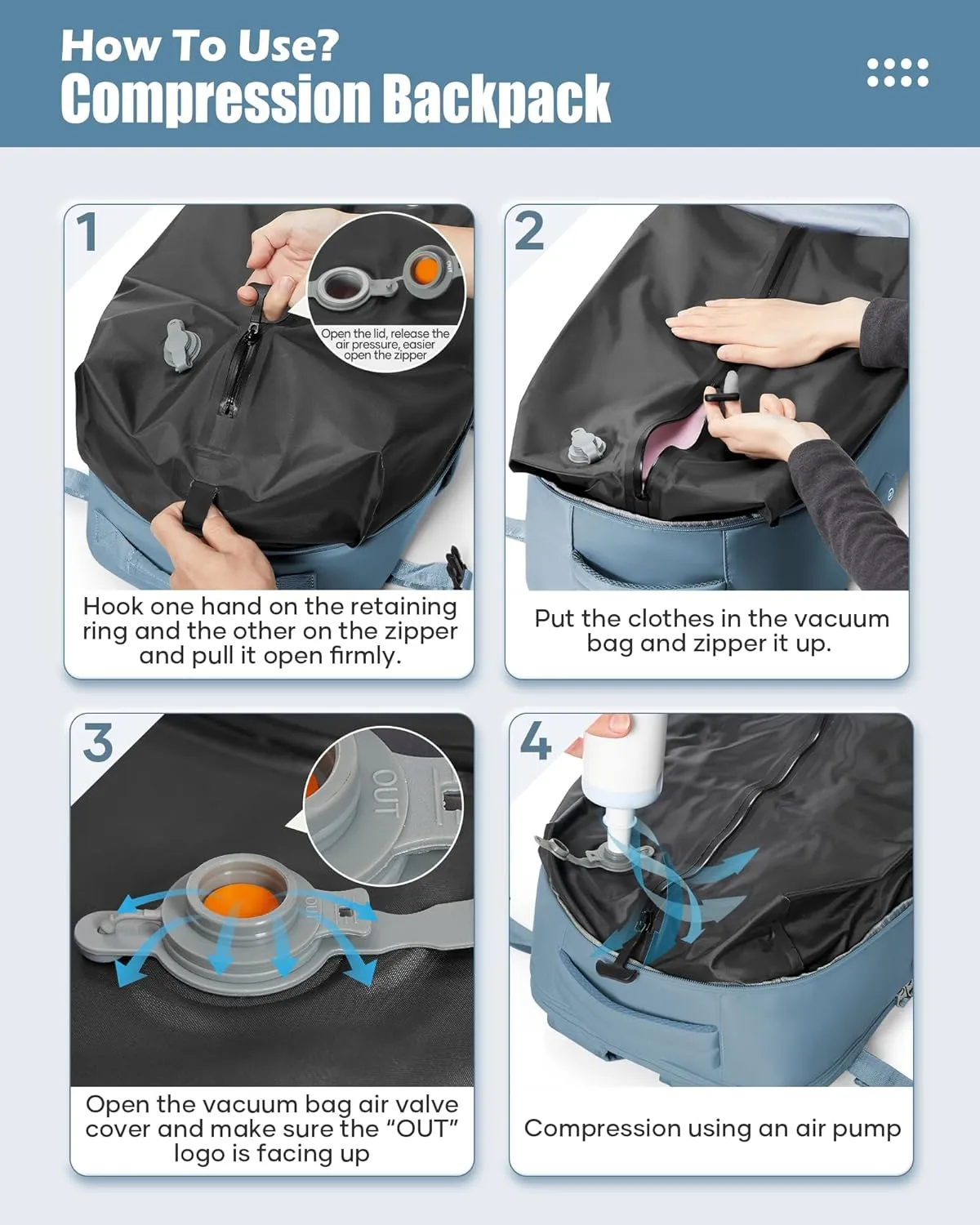 How To Use?
Compression Backpack

1

Open the lid, release the air pressure, easier open the zipper

Hook one hand on the retaining ring and the other on the zipper and pull it open firmly.

2

Put the clothes in the vacuum bag and zipper it up.

3

OUT

OUT

Open the vacuum bag air valve cover and make sure the "OUT" logo is facing up

4

Compression using an air pump